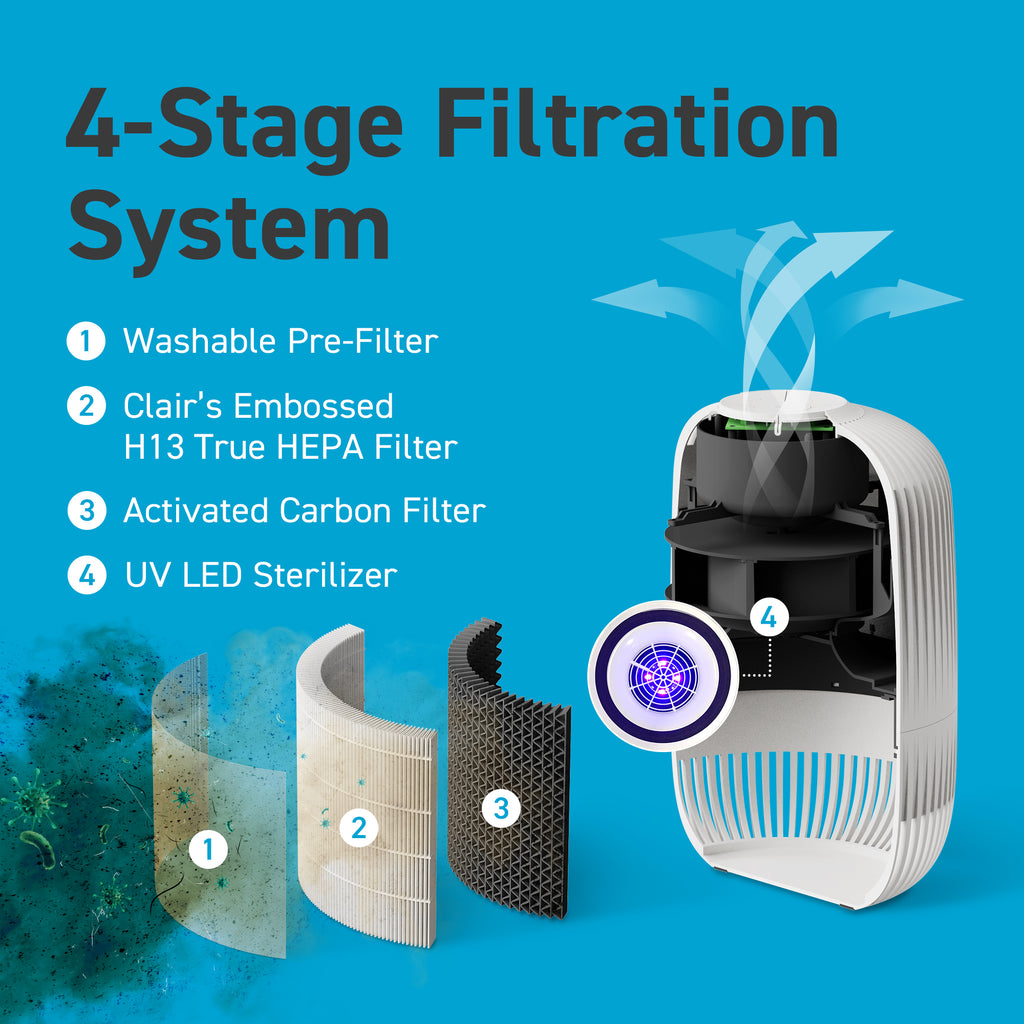 4-Stage Filtration System

1 Washable Pre-Filter

2 Clair's Embossed H13 True HEPA Filter

3 Activated Carbon Filter

4 UV LED Sterilizer

4

1

2

3